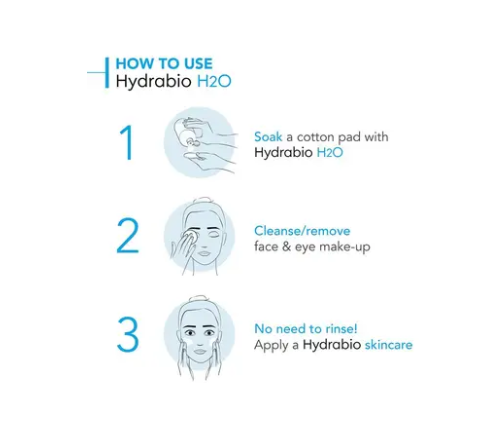 HOW TO USE
Hydrabio H2O

1

Soak a cotton pad with Hydrabio H2O

2

Cleanse/remove face & eye make-up

3

No need to rinse! Apply a Hydrabio skincare