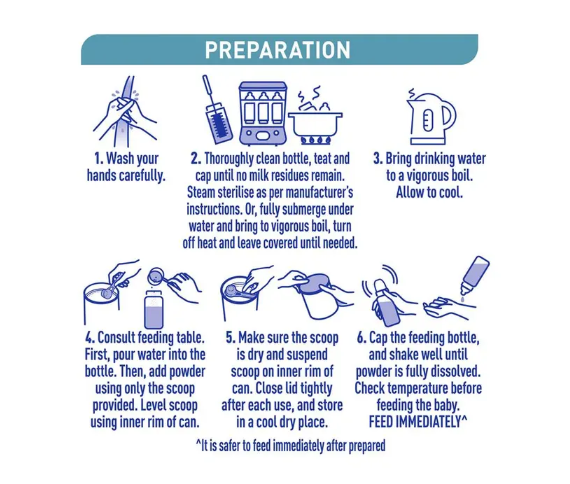 PREPARATION

1. Wash your hands carefully.

2. Thoroughly clean bottle, teat and cap until no milk residues remain. Steam sterilise as per manufacturer's instructions. Or, fully submerge under water and bring to vigorous boil, turn off heat and leave covered until needed.

3. Bring drinking water to a vigorous boil. Allow to cool.

4. Consult feeding table. First, pour water into the bottle. Then, add powder using only the scoop provided. Level scoop using inner rim of can.

5. Make sure the scoop is dry and suspend scoop on inner rim of can. Close lid tightly after each use, and store in a cool dry place.

6. Cap the feeding bottle, and shake well until powder is fully dissolved. Check temperature before feeding the baby. FEED IMMEDIATELY^

^It is safer to feed immediately after prepared